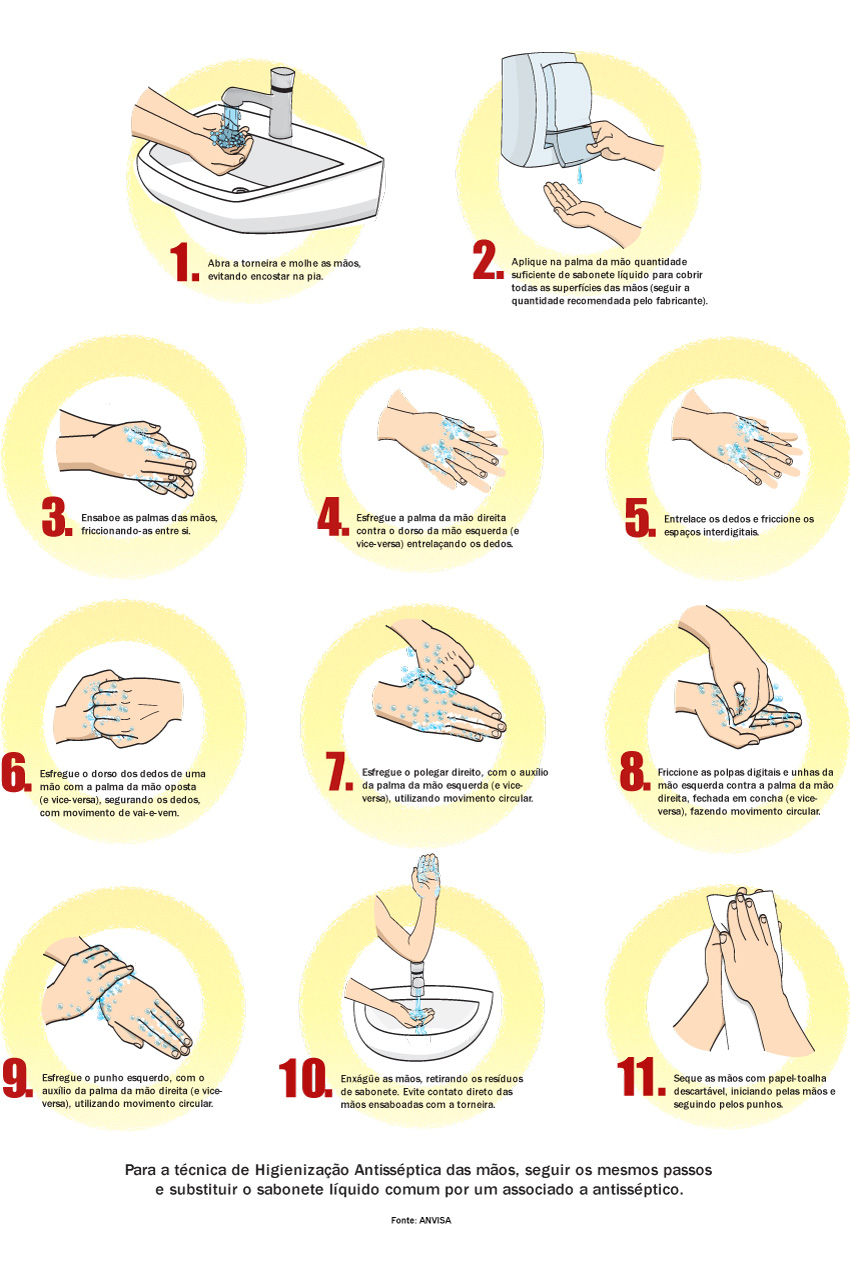 1. Abra a torneira e molhe as mãos, evitando encostar na pia.

2. Aplique na palma da mão quantidade suficiente de sabonete líquido para cobrir todas as superfícies das mãos (seguir a quantidade recomendada pelo fabricante).

3. Ensaboe as palmas das mãos, friccionando-as entre si.

4. Esfregue a palma da mão direita contra o dorso da mão esquerda (e vice-versa) entrelaçando os dedos.

5. Entrelace os dedos e friccione os espaços interdigitais.

6. Esfregue o dorso dos dedos de uma mão com a palma da mão oposta (e vice-versa), segurando os dedos, com movimento de vai-e-vem.

7. Esfregue o polegar direito, com o auxílio da palma da mão esquerda (e vice-versa), utilizando movimento circular.

8. Friccione as polpas digitais e unhas da mão esquerda contra a palma da mão direita, fechada em concha (e vice-versa), fazendo movimento circular.

9. Esfregue o punho esquerdo, com o auxílio da palma da mão direita (e vice-versa), utilizando movimento circular.

10. Enxágüe as mãos, retirando os resíduos de sabonete. Evite contato direto das mãos ensaboadas com a torneira.

11. Seque as mãos com papel-toalha descartável, iniciando pelas mãos e seguindo pelos punhos.

Para a técnica de Higienização Antisséptica das mãos, seguir os mesmos passos e substituir o sabonete líquido comum por um associado a antisséptico.

Fonte: ANVISA